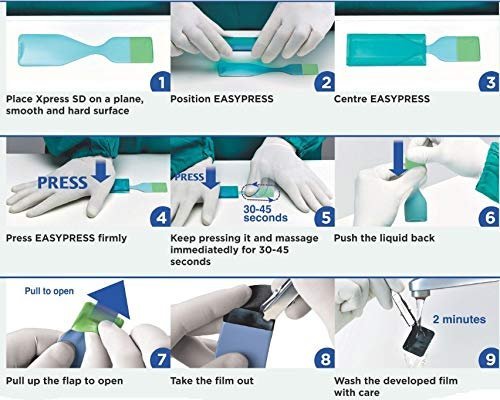 1
Place Xpress SD on a plane, smooth and hard surface

2
Position EASYPRESS

3
Centre EASYPRESS

PRESS
4
Press EASYPRESS firmly

PRESS
30-45 seconds
5
Keep pressing it and massage immediatedly for 30-45 seconds

6
Push the liquid back

Pull to open
7
Pull up the flap to open

8
Take the film out

2 minutes
9
Wash the developed film with care