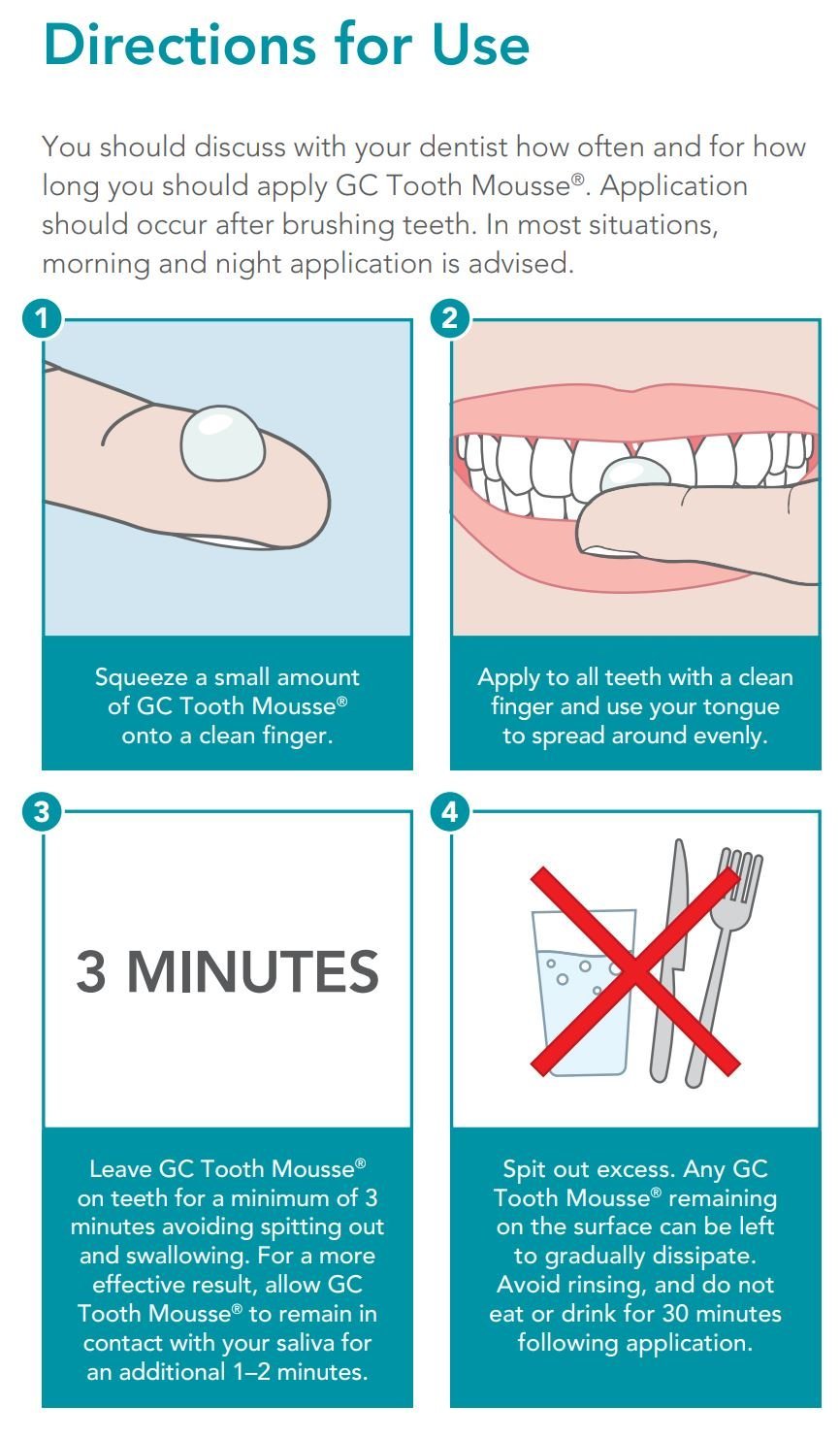 Directions for Use

You should discuss with your dentist how often and for how long you should apply GC Tooth Mousse®. Application should occur after brushing teeth. In most situations, morning and night application is advised.

1

Squeeze a small amount of GC Tooth Mousse® onto a clean finger.

2

Apply to all teeth with a clean finger and use your tongue to spread around evenly.

3

3 MINUTES

Leave GC Tooth Mousse® on teeth for a minimum of 3 minutes avoiding spitting out and swallowing. For a more effective result, allow GC Tooth Mousse® to remain in contact with your saliva for an additional 1–2 minutes.

4

Spit out excess. Any GC Tooth Mousse® remaining on the surface can be left to gradually dissipate. Avoid rinsing, and do not eat or drink for 30 minutes following application.